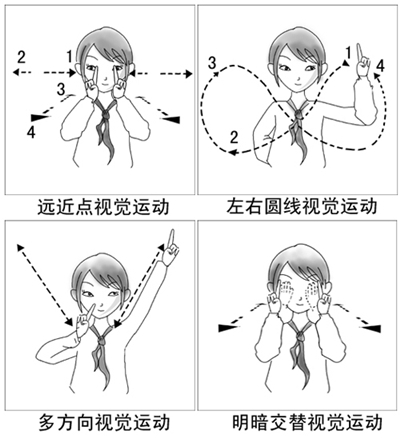 2
1
3
4

远近点视觉运动

3
1
4
2

左右圆线视觉运动

多方向视觉运动

明暗交替视觉运动